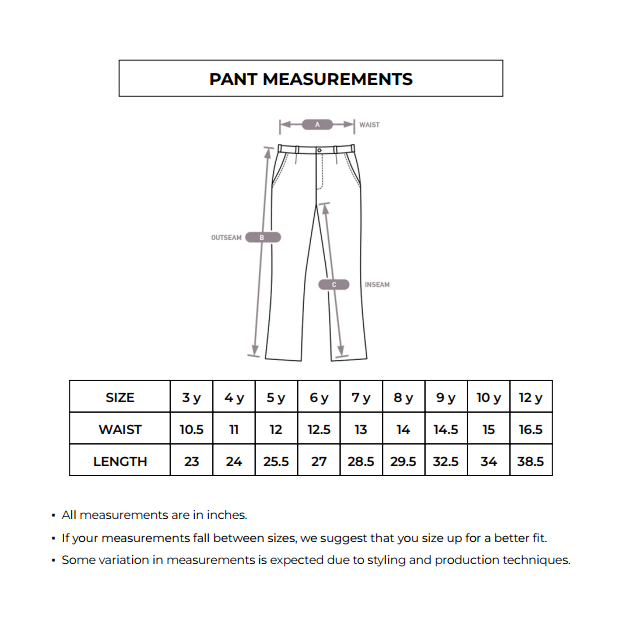 PANT MEASUREMENTS

A WAIST

OUTSEAM B

C INSEAM

| SIZE | 3 y | 4 y | 5 y | 6 y | 7 y | 8 y | 9 y | 10 y | 12 y |
|---|---|---|---|---|---|---|---|---|---|
| WAIST | 10.5 | 11 | 12 | 12.5 | 13 | 14 | 14.5 | 15 | 16.5 |
| LENGTH | 23 | 24 | 25.5 | 27 | 28.5 | 29.5 | 32.5 | 34 | 38.5 |

• All measurements are in inches.
• If your measurements fall between sizes, we suggest that you size up for a better fit.
• Some variation in measurements is expected due to styling and production techniques.